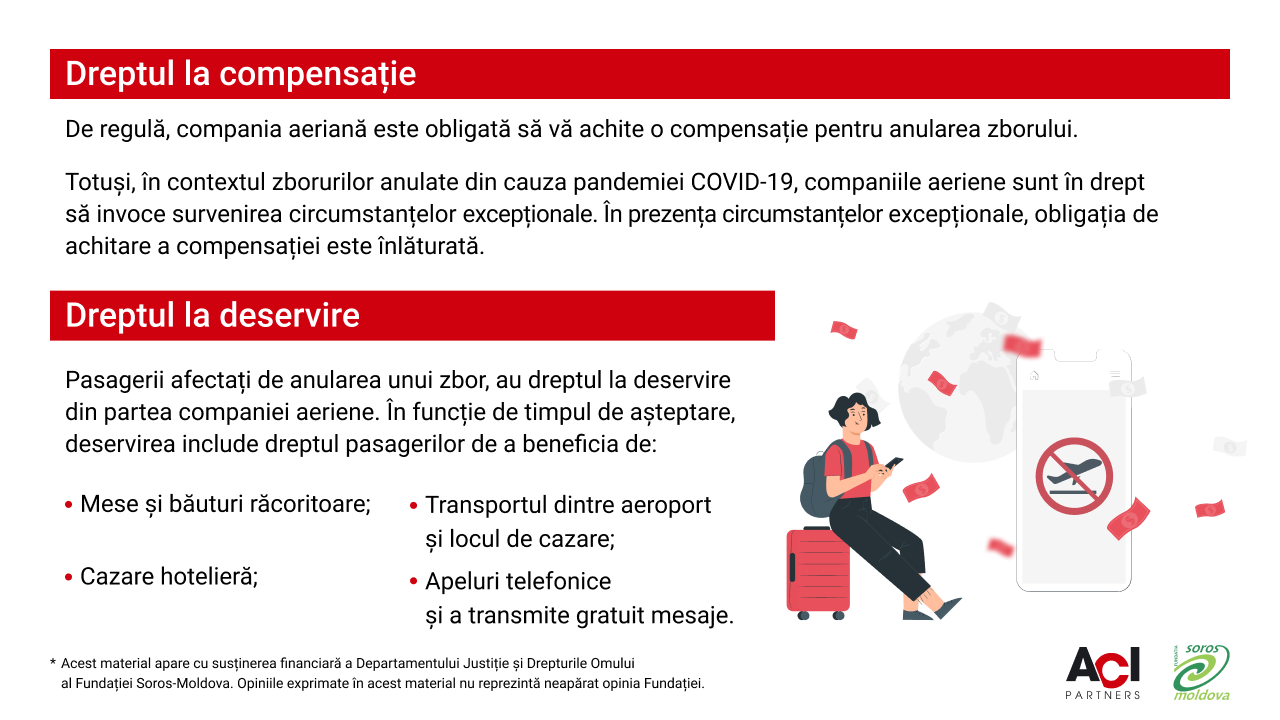 Dreptul la compensație

De regulă, compania aeriană este obligată să vă achite o compensație pentru anularea zborului.

Totuși, în contextul zborurilor anulate din cauza pandemiei COVID-19, companiile aeriene sunt în drept să invoce survenirea circumstanțelor excepționale. În prezența circumstanțelor excepționale, obligația de achitare a compensației este înlăturată.

Dreptul la deservire

Pasagerii afectați de anularea unui zbor, au dreptul la deservire din partea companiei aeriene. În funcție de timpul de așteptare, deservirea include dreptul pasagerilor de a beneficia de:

• Mese și băuturi răcoritoare;

• Cazare hotelieră;

• Transportul dintre aeroport și locul de cazare;

• Apeluri telefonice și a transmite gratuit mesaje.

* Acest material apare cu susținerea financiară a Departamentului Justiție și Drepturile Omului al Fundației Soros-Moldova. Opiniile exprimate în acest material nu reprezintă neapărat opinia Fundației.

ACI PARTNERS

FUNDAȚIA soros moldova